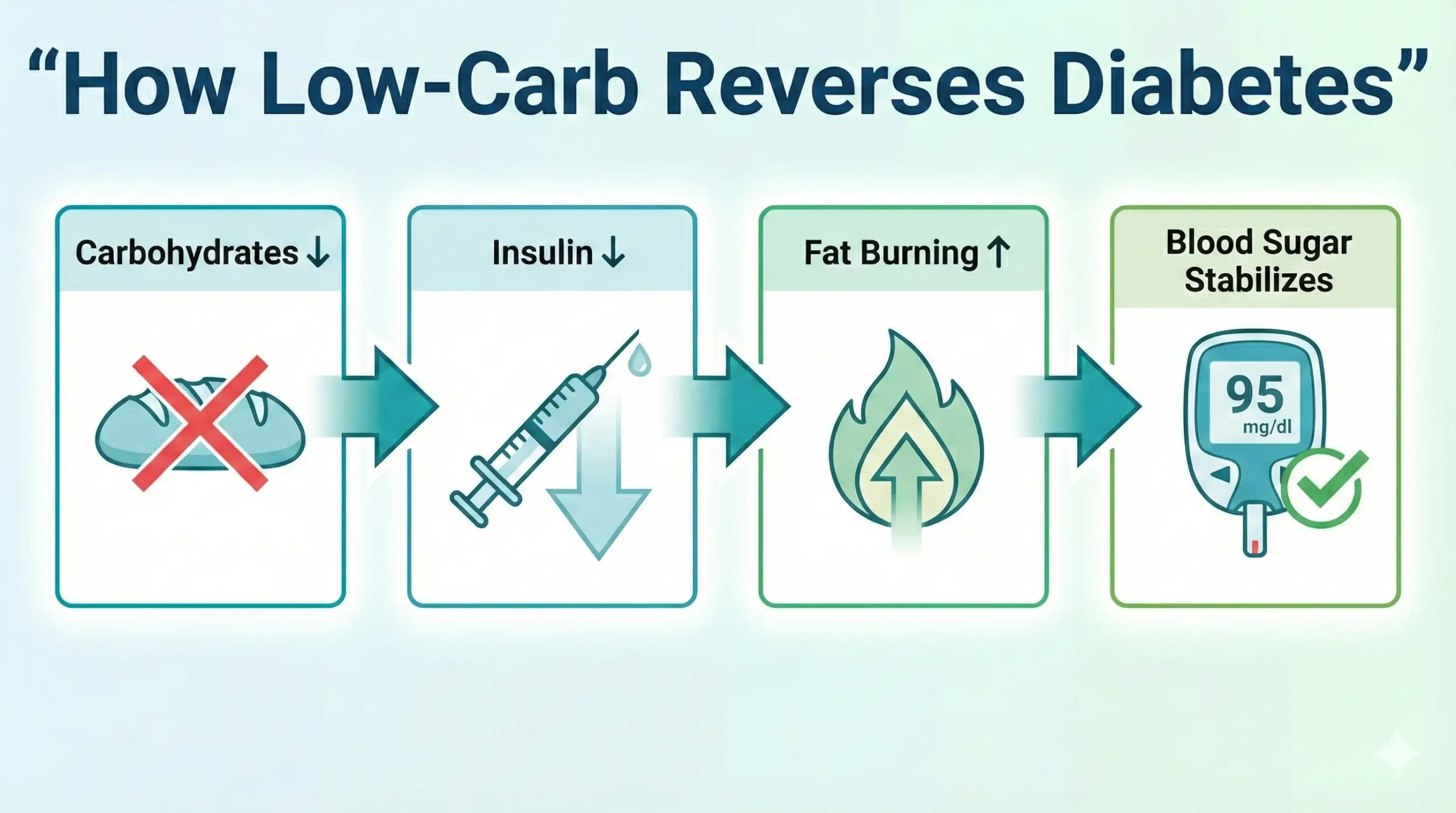 “How Low-Carb Reverses Diabetes”

Carbohydrates ↓

Insulin ↓

Fat Burning ↑

Blood Sugar Stabilizes

95 mg/dl