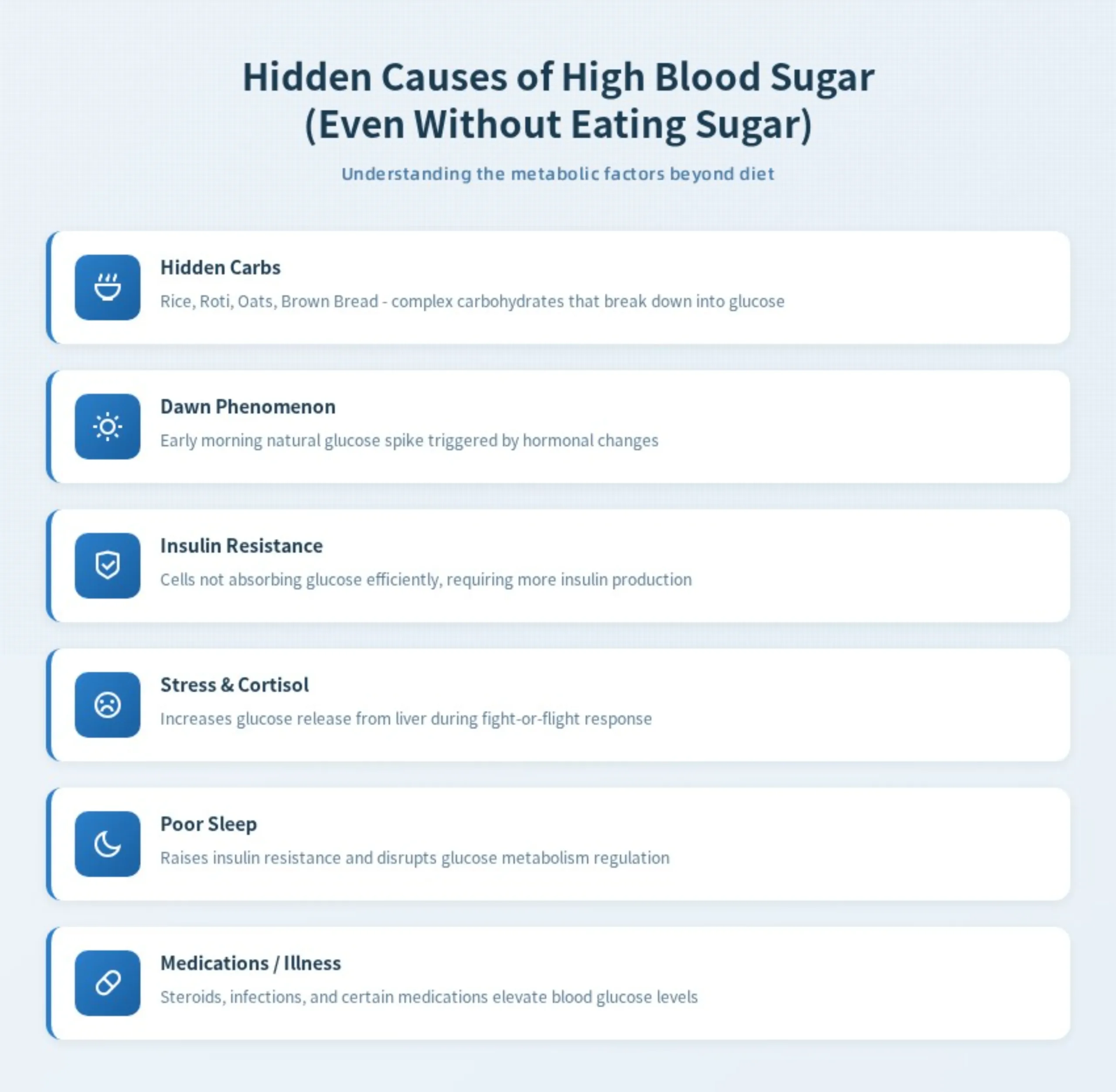 Hidden Causes of High Blood Sugar (Even Without Eating Sugar)

Understanding the metabolic factors beyond diet

Hidden Carbs

Rice, Roti, Oats, Brown Bread - complex carbohydrates that break down into glucose

Dawn Phenomenon

Early morning natural glucose spike triggered by hormonal changes

Insulin Resistance

Cells not absorbing glucose efficiently, requiring more insulin production

Stress & Cortisol

Increases glucose release from liver during fight-or-flight response

Poor Sleep

Raises insulin resistance and disrupts glucose metabolism regulation

Medications / Illness

Steroids, infections, and certain medications elevate blood glucose levels