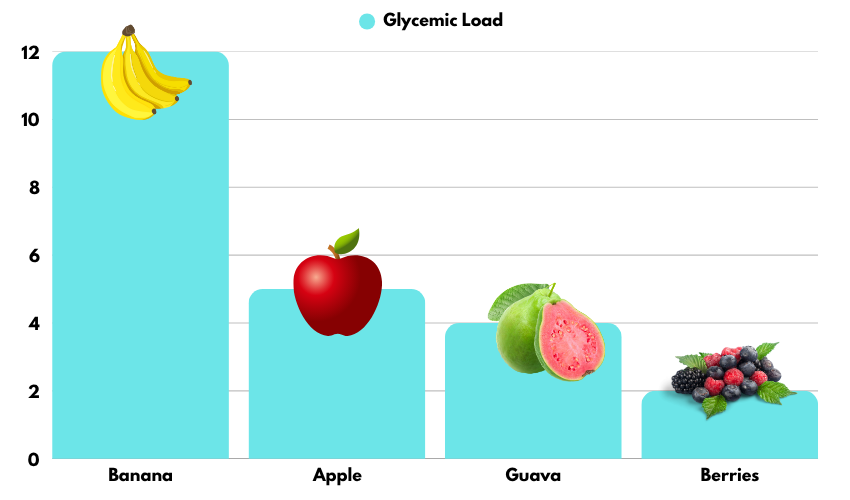 Glycemic Load

12
10
8
6
4
2
0

Banana
Apple
Guava
Berries